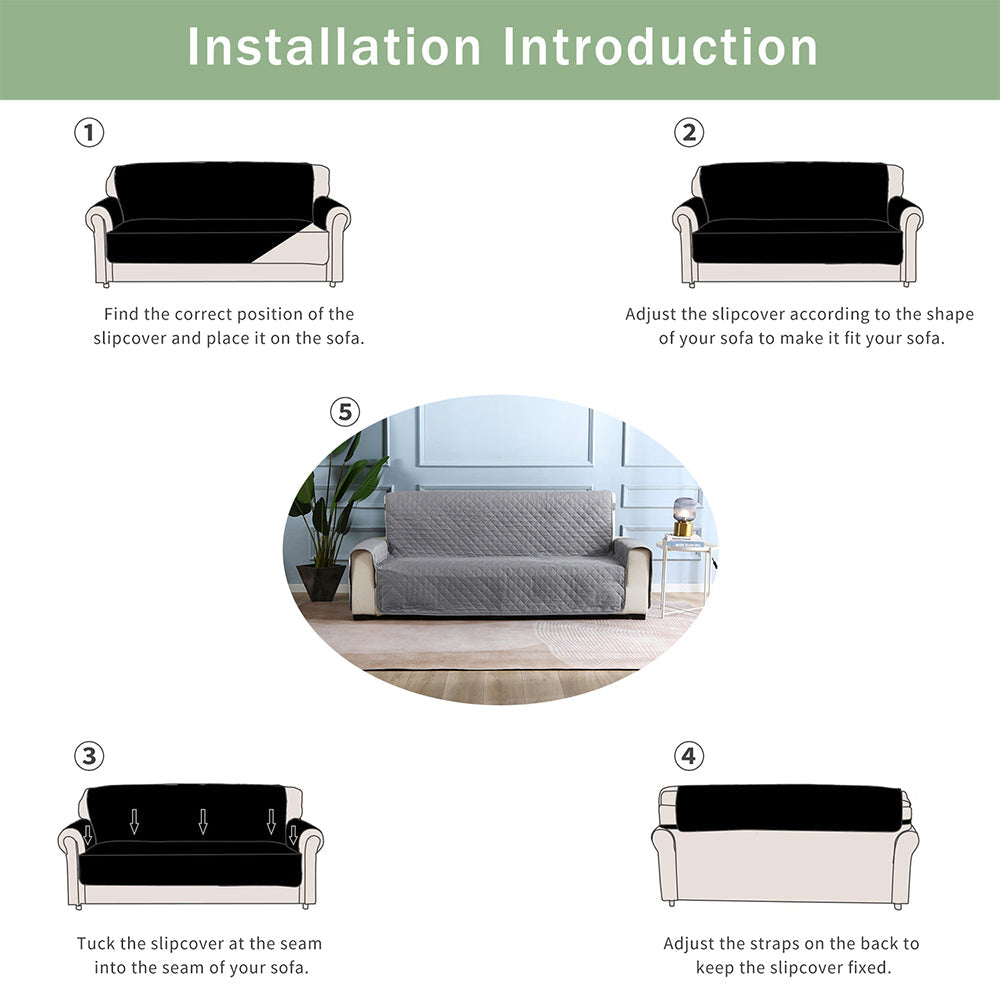 Installation Introduction

①

Find the correct position of the slipcover and place it on the sofa.

②

Adjust the slipcover according to the shape of your sofa to make it fit your sofa.

⑤

③

Tuck the slipcover at the seam into the seam of your sofa.

④

Adjust the straps on the back to keep the slipcover fixed.