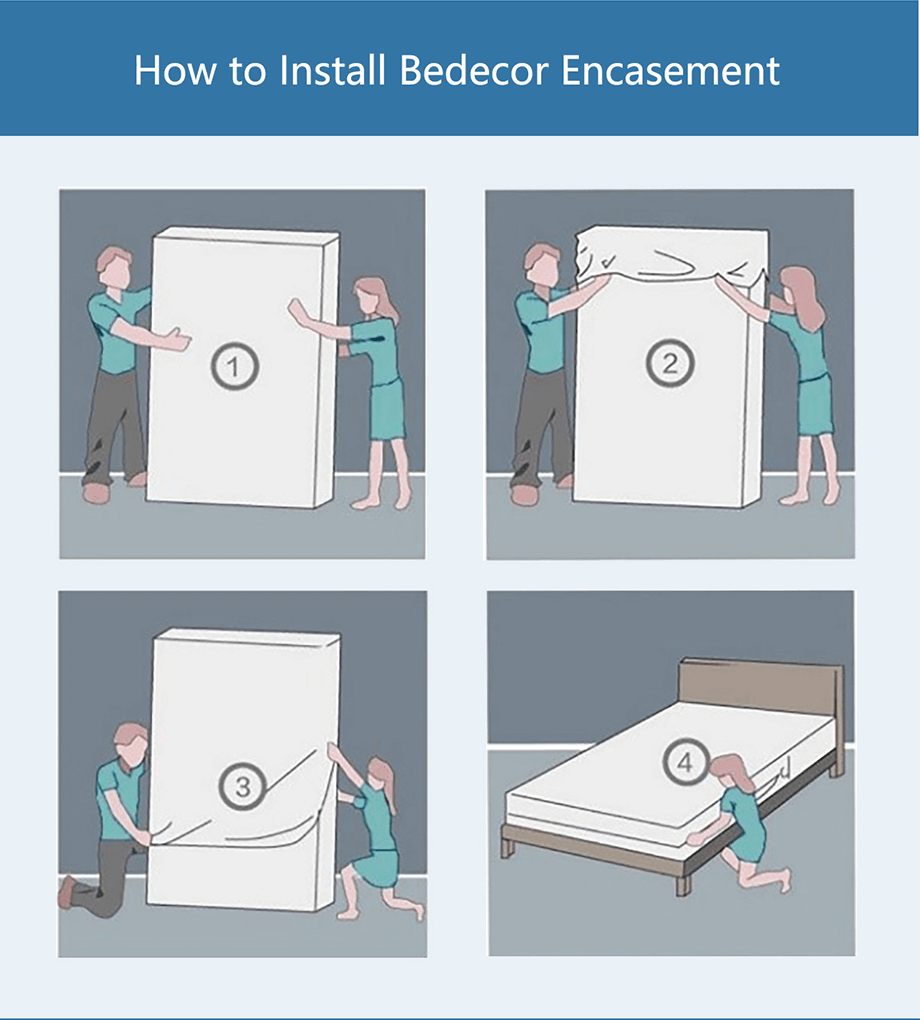 How to Install Bedecor Encasement

1

2

3

4